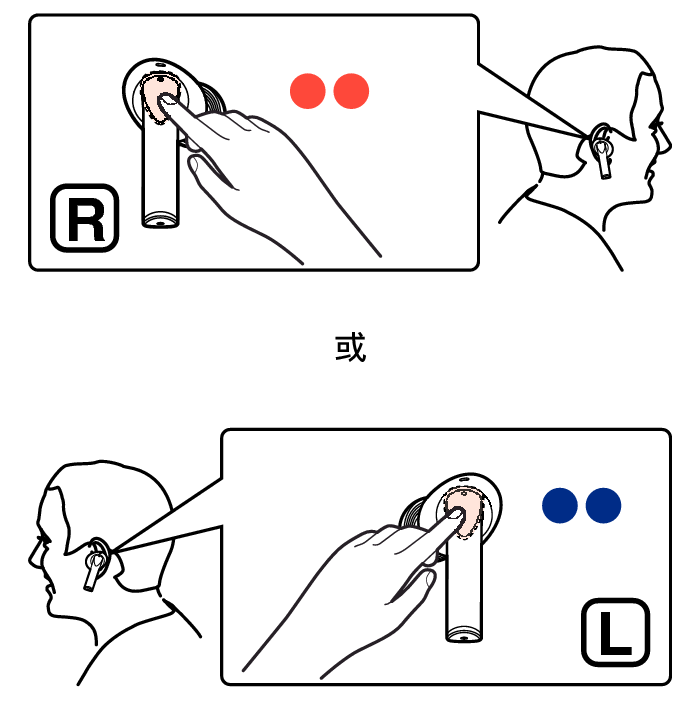 R

或

L